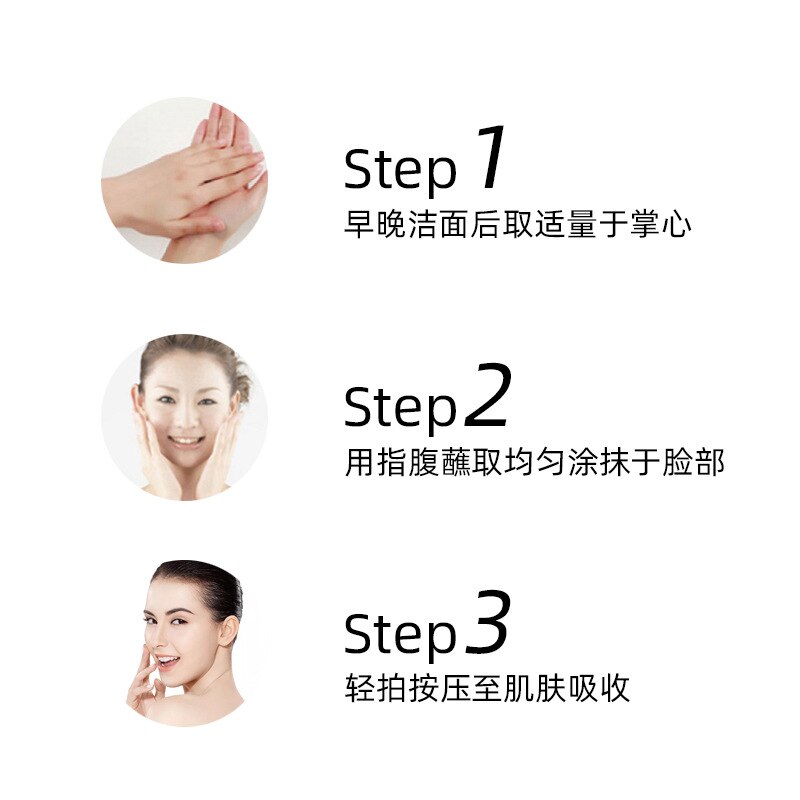 Step 1
早晚洁面后取适量于掌心

Step 2
用指腹蘸取均匀涂抹于脸部

Step 3
轻拍按压至肌肤吸收